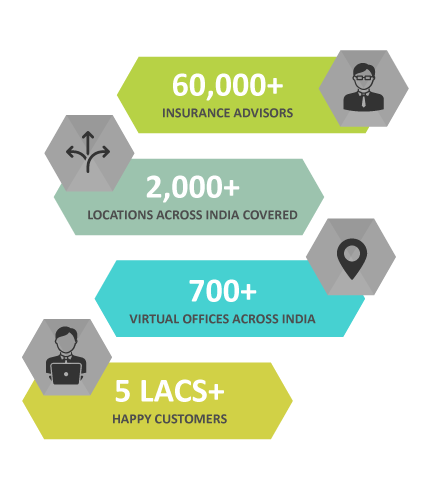 60,000+
INSURANCE ADVISORS

2,000+
LOCATIONS ACROSS INDIA COVERED

700+
VIRTUAL OFFICES ACROSS INDIA

5 LACS+
HAPPY CUSTOMERS